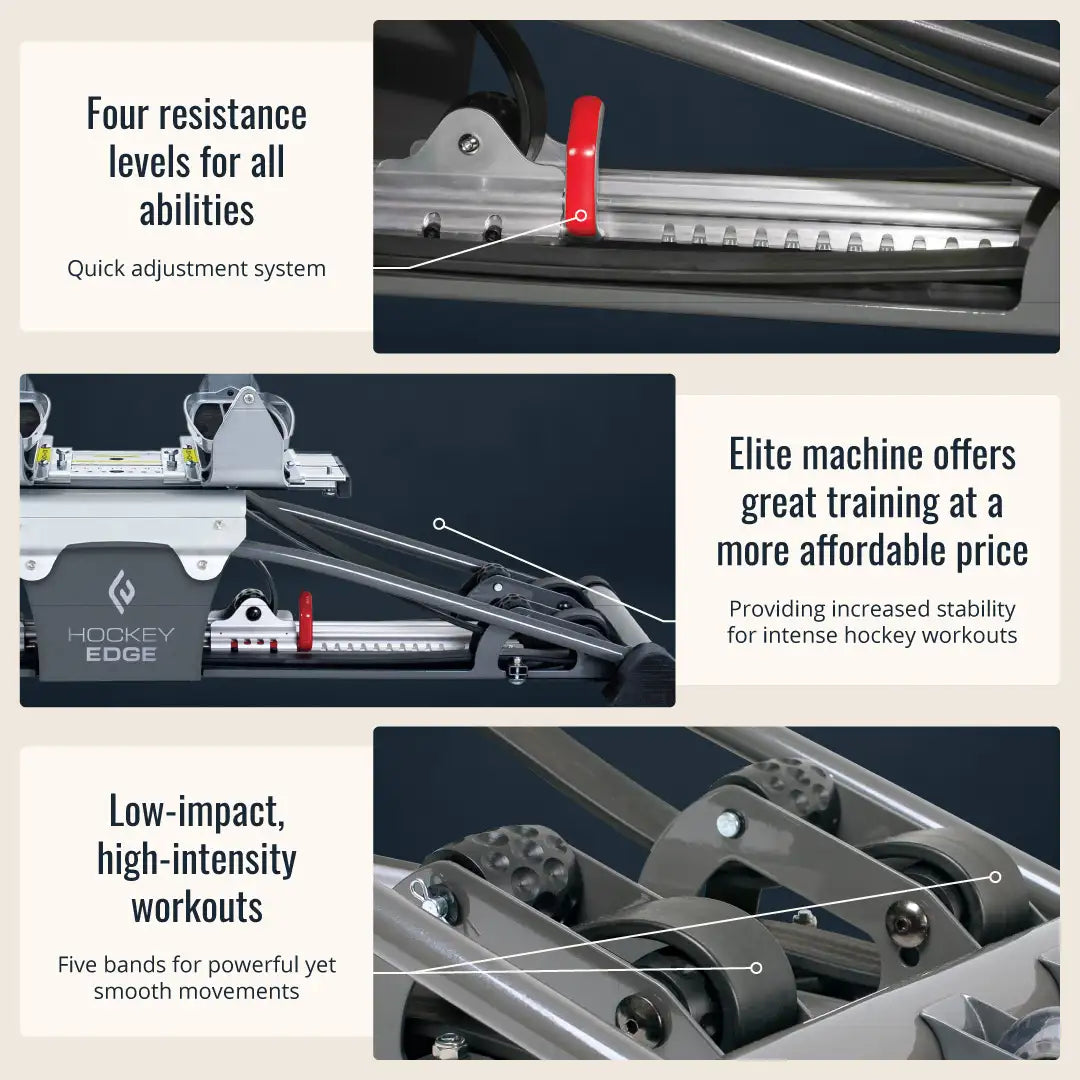 Four resistance levels for all abilities

Quick adjustment system

HOCKEY EDGE

Elite machine offers great training at a more affordable price

Providing increased stability for intense hockey workouts

Low-impact, high-intensity workouts

Five bands for powerful yet smooth movements