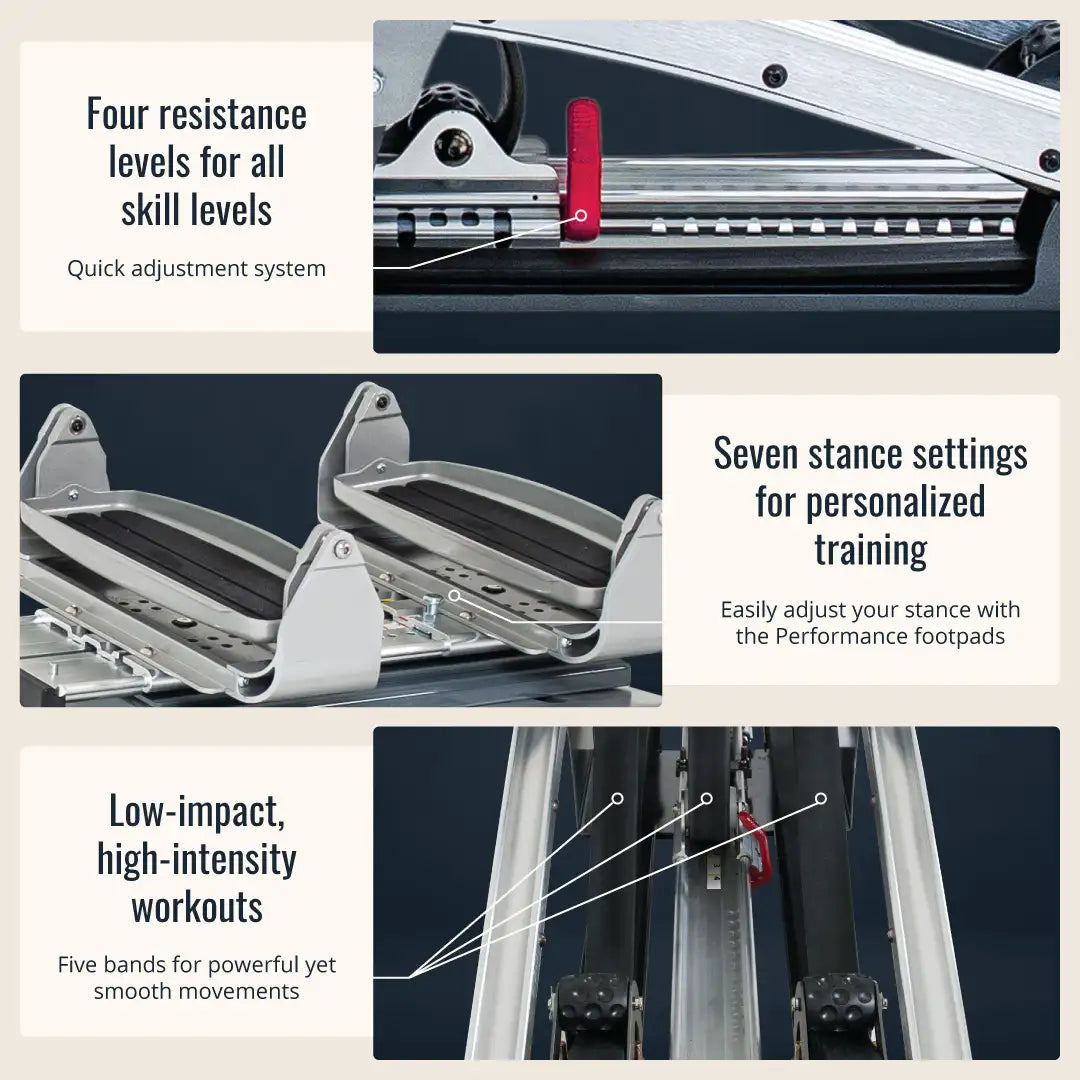 Four resistance levels for all skill levels

Quick adjustment system

Seven stance settings for personalized training

Easily adjust your stance with the Performance footpads

Low-impact, high-intensity workouts

Five bands for powerful yet smooth movements